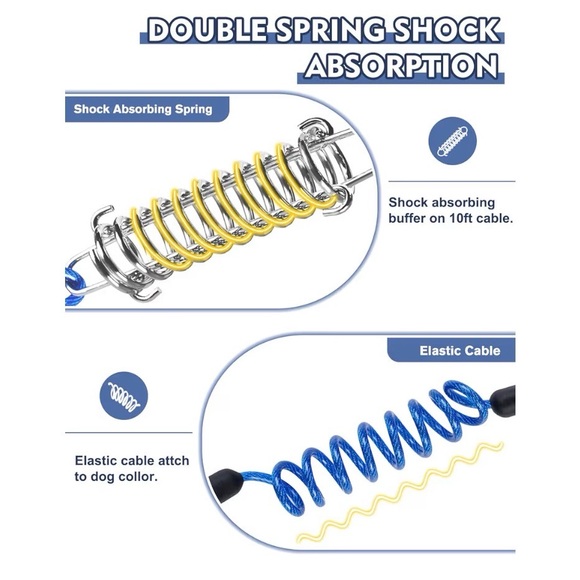 DOUBLE SPRING SHOCK ABSORPTION

Shock Absorbing Spring

Shock absorbing buffer on 10ft cable.

Elastic Cable

Elastic cable attch to dog collor.